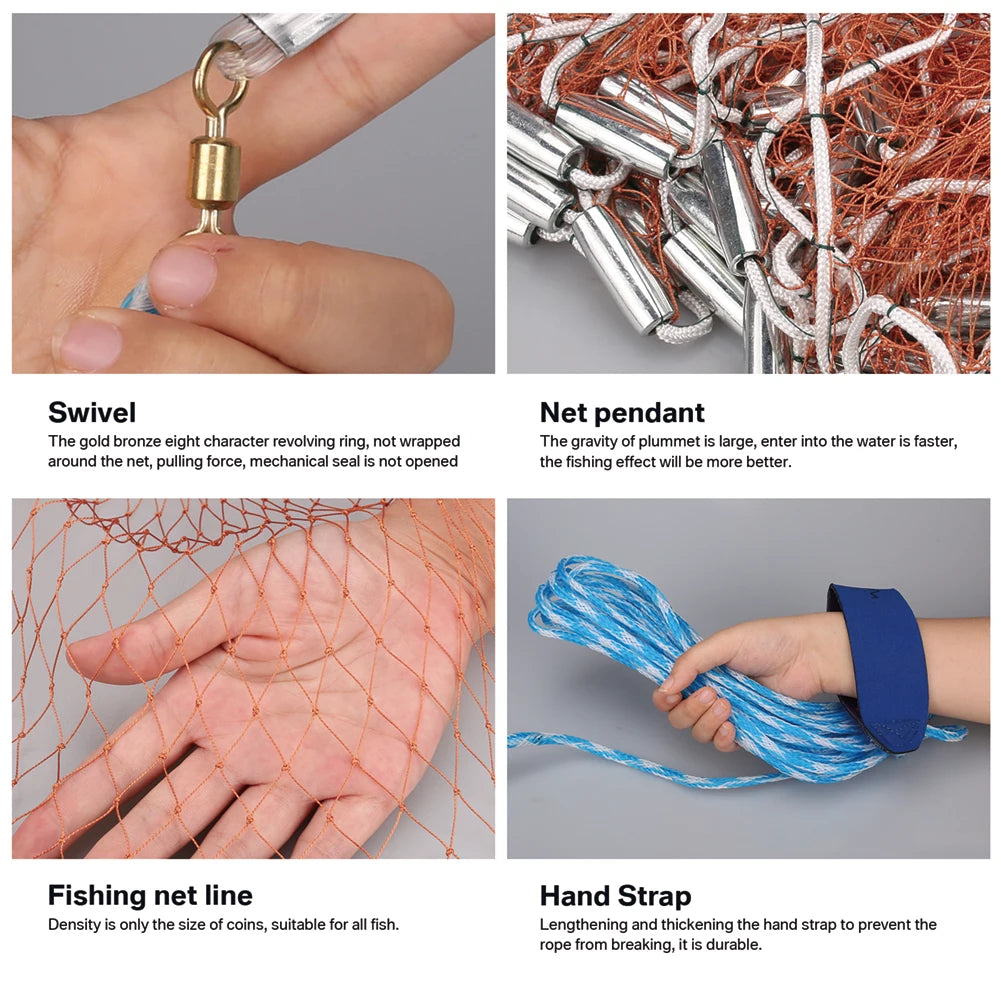 Swivel
The gold bronze eight character revolving ring, not wrapped around the net, pulling force, mechanical seal is not opened

Net pendant
The gravity of plummet is large, enter into the water is faster, the fishing effect will be more better.

Fishing net line
Density is only the size of coins, suitable for all fish.

Hand Strap
Lengthening and thickening the hand strap to prevent the rope from breaking, it is durable.