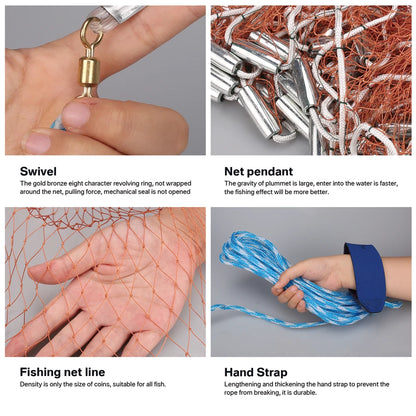 Swivel
The gold bronze eight character revolving ring, not wrapped around the net, pulling force, mechanical seal is not opened

Net pendant
The gravity of plummet is large, enter into the water is faster, the fishing effect will be more better.

Fishing net line
Density is only the size of coins, suitable for all fish.

Hand Strap
Lengthening and thickening the hand strap to prevent the rope from breaking, it is durable.