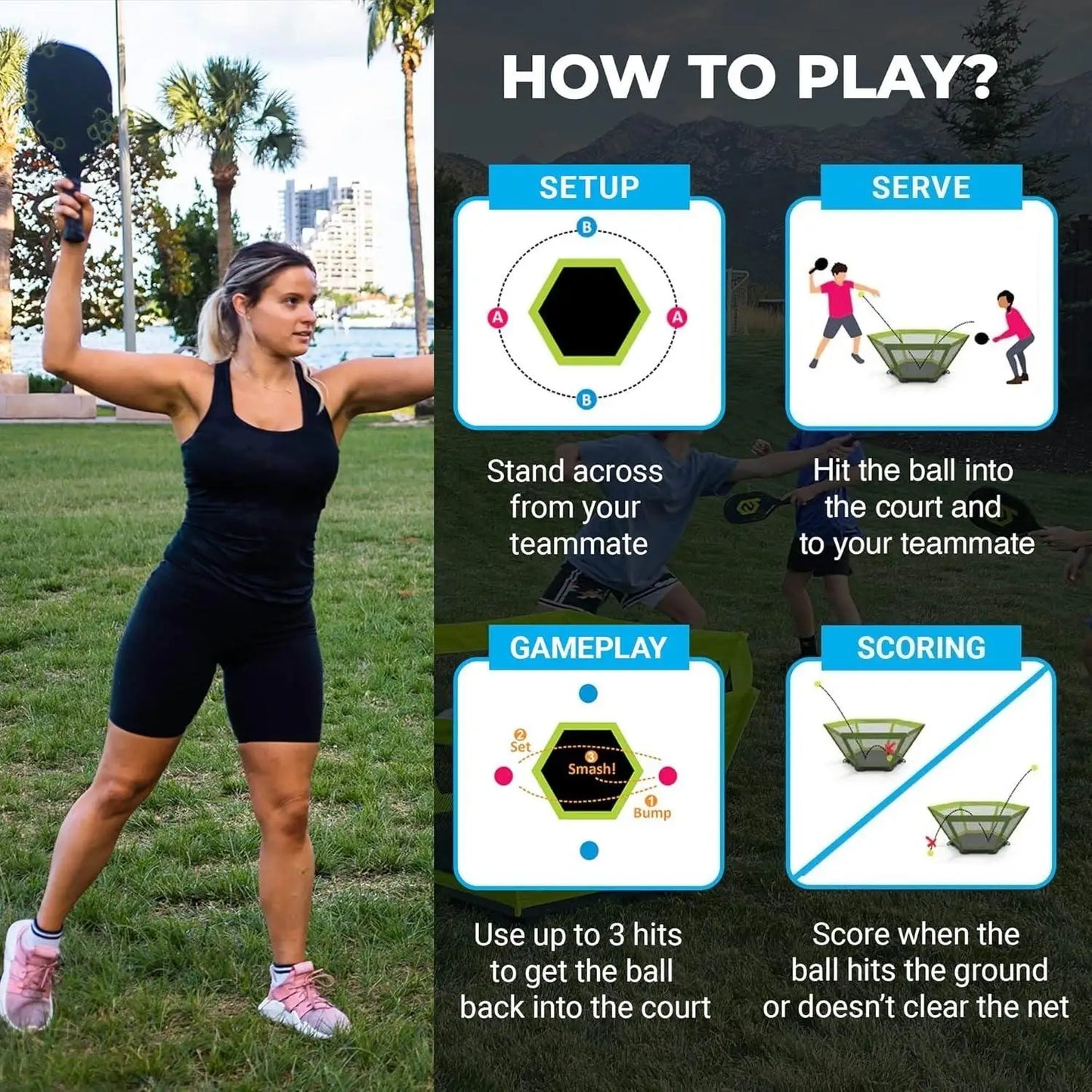 HOW TO PLAY?

SETUP

B
A
A
B

Stand across from your teammate

SERVE

Hit the ball into the court and to your teammate

GAMEPLAY

2 Set
3 Smash!
1 Bump

Use up to 3 hits to get the ball back into the court

SCORING

Score when the ball hits the ground or doesn't clear the net